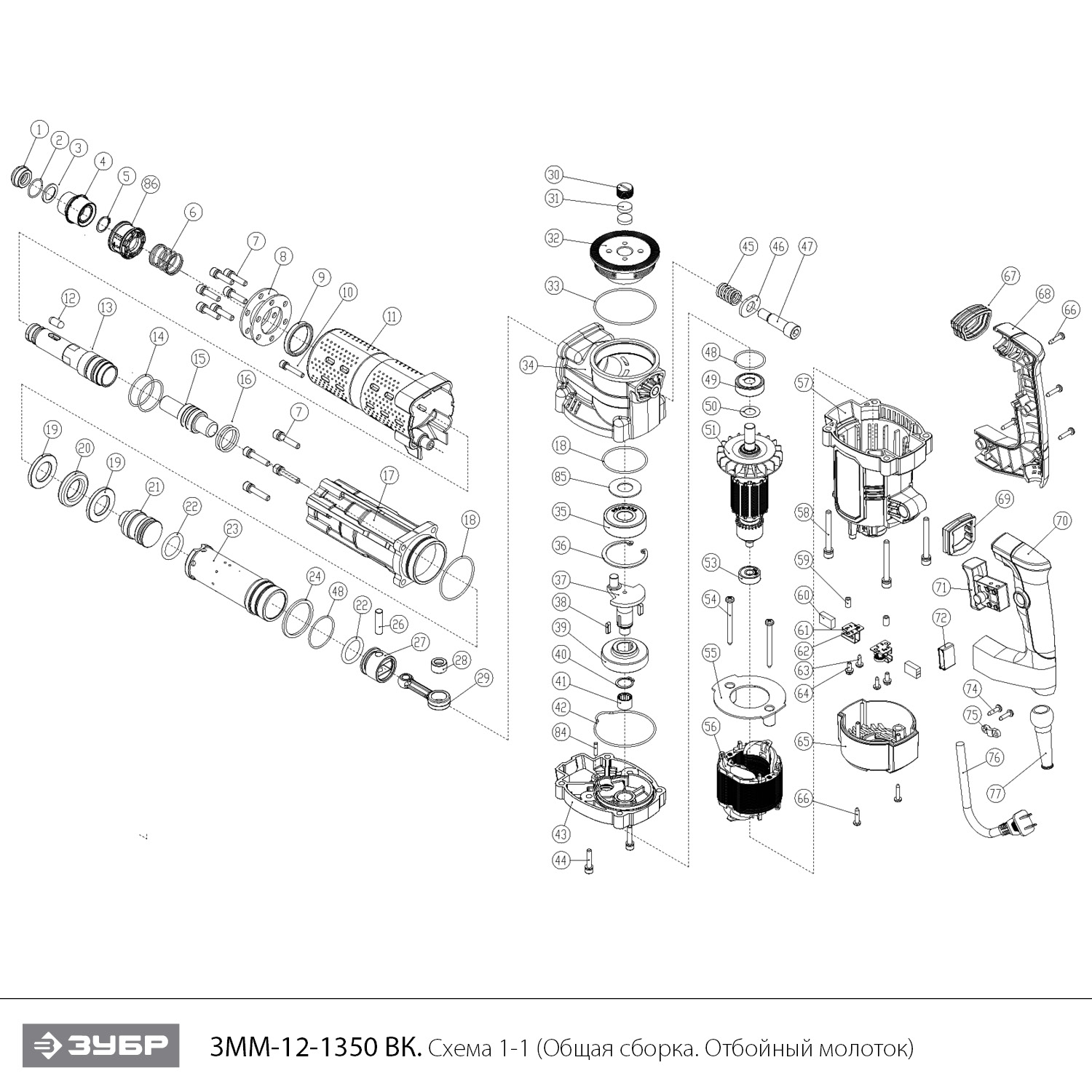 1 2 3 4 5 86 6 7 8 9 10 11 12 13 14 15 16 7 17 18 19 20 19 21 22 23 24 48 22 26 27 28 29

30 31 32 33 34 18 85 35 36 37 38 39 40 41 42 84 43 44

45 46 47 48 49 50 51 53 54 55 56

57 58 59 60 61 62 63 64 65 66

67 68 66 69 70 71 72 74 75 76 77

ЗУБР

ЗММ-12-1350 ВК. Схема 1-1 (Общая сборка. Отбойный молоток)